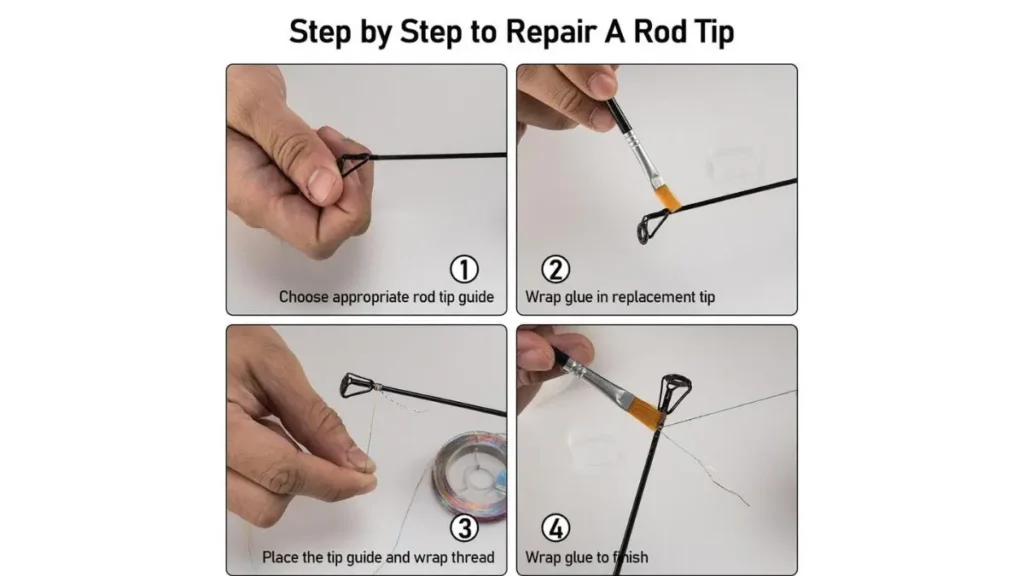 Step by Step to Repair A Rod Tip

①
Choose appropriate rod tip guide

②
Wrap glue in replacement tip

③
Place the tip guide and wrap thread

④
Wrap glue to finish